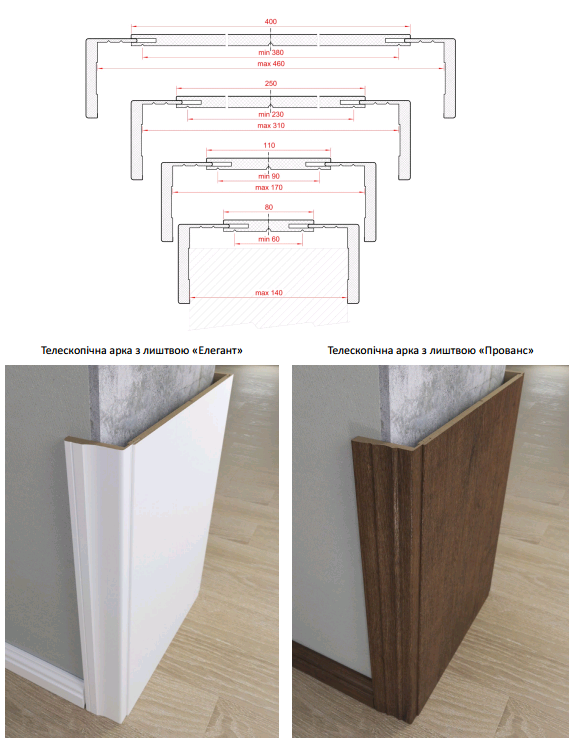 400

min 380

max 460

250

min 230

max 310

110

min 90

max 170

80

min 60

max 140

Телескопічна арка з лиштвою «Елегант»

Телескопічна арка з лиштвою «Прованс»